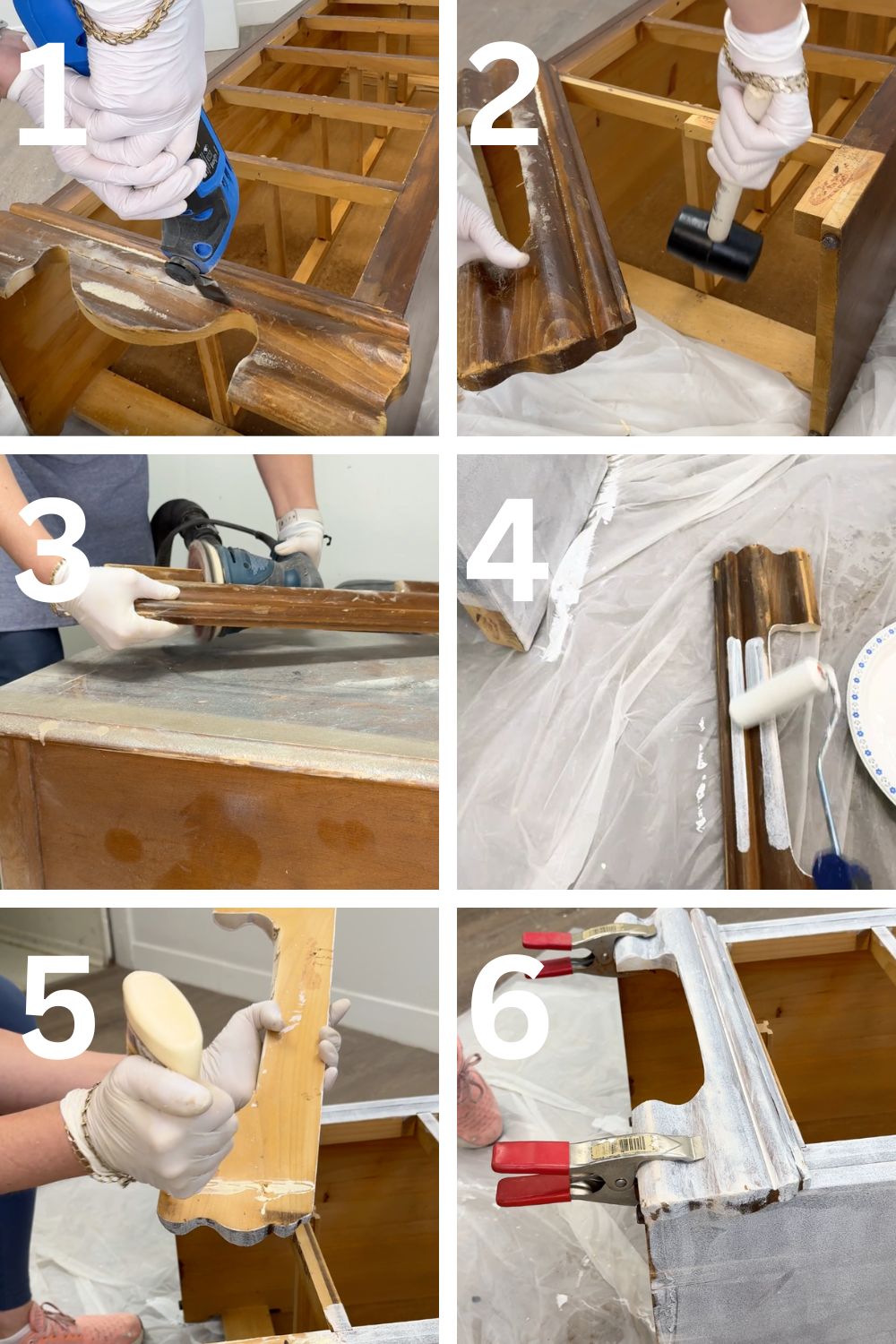 1

2

3

4

5

6