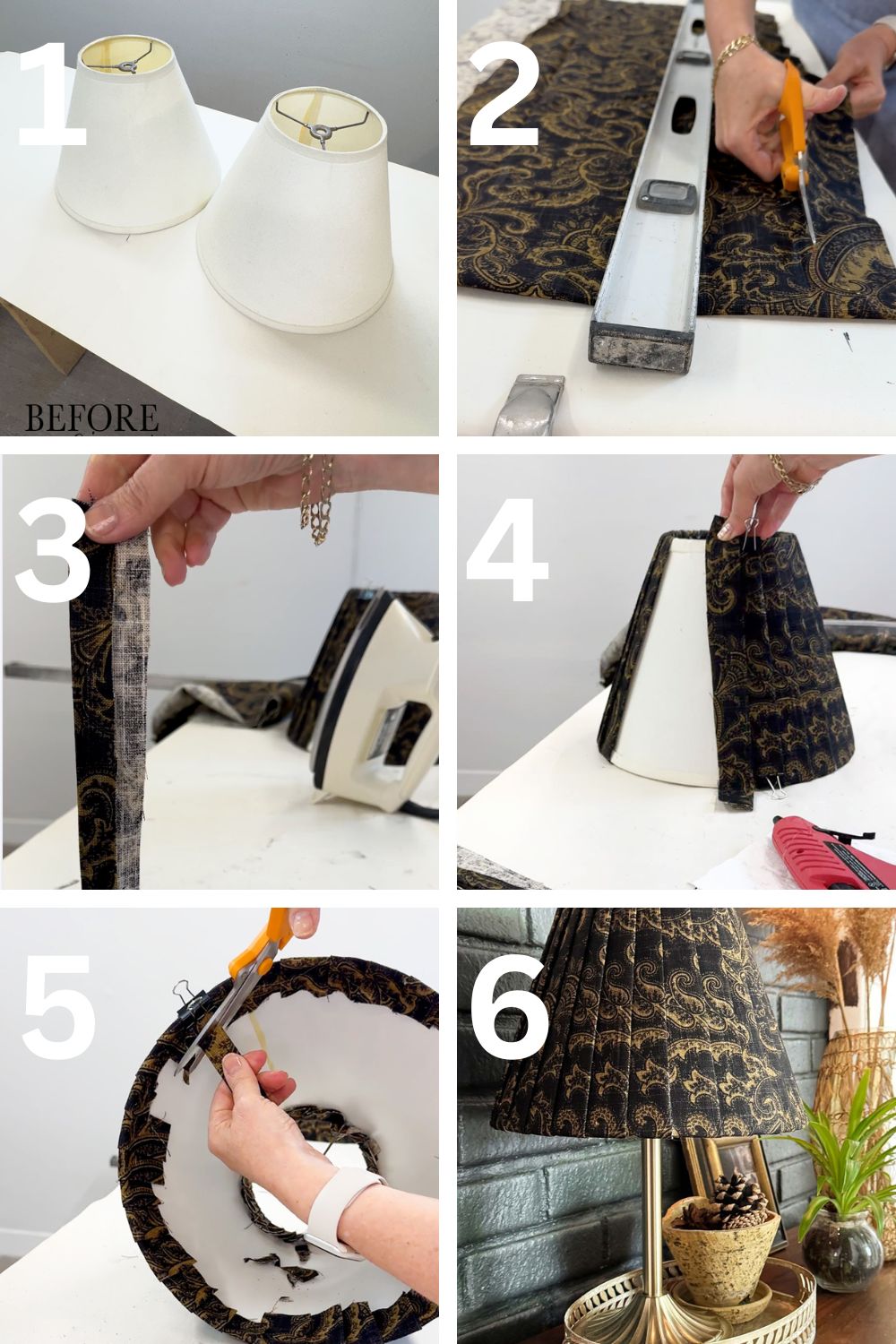 1

BEFORE

2

3

4

5

6